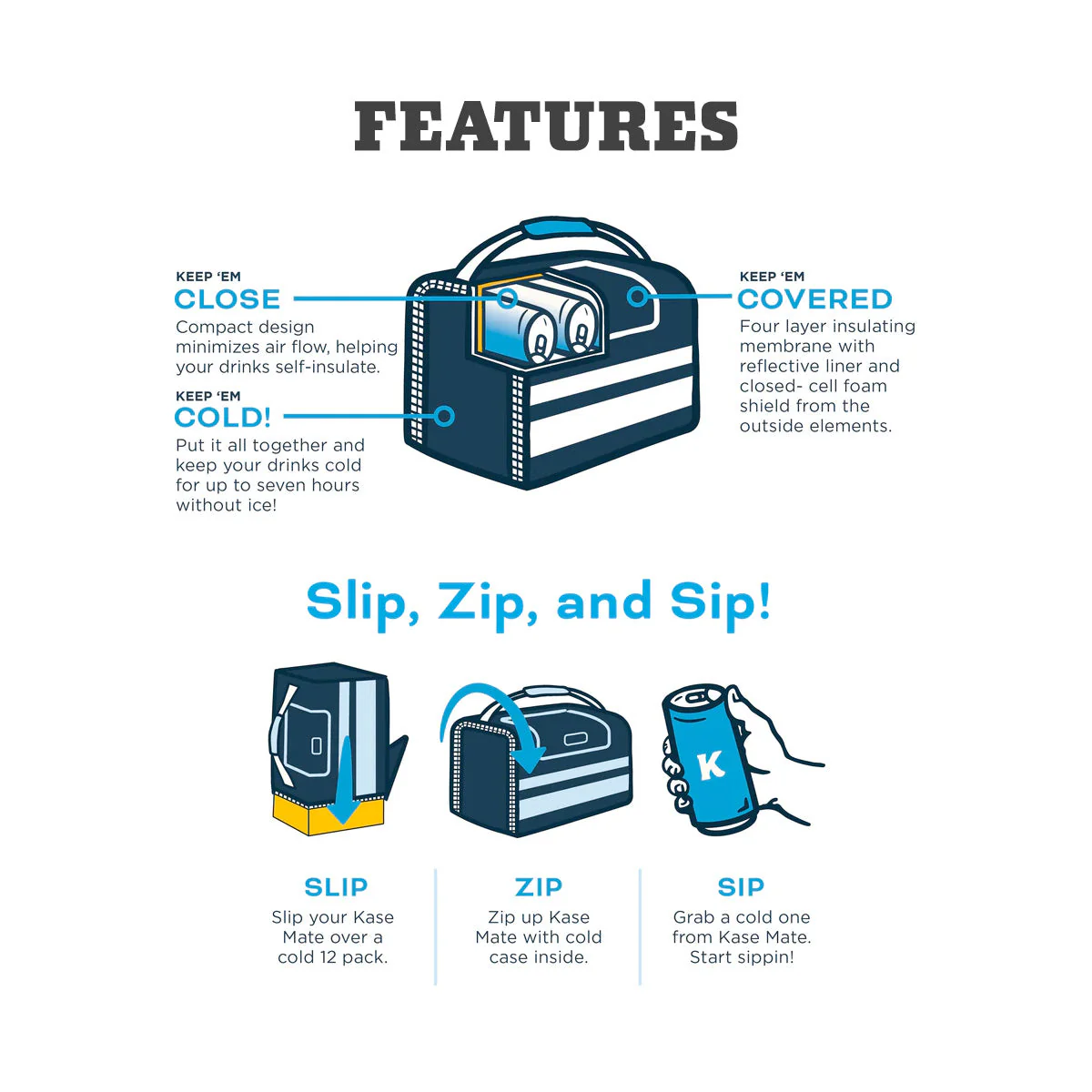 FEATURES

KEEP 'EM
CLOSE
Compact design minimizes air flow, helping your drinks self-insulate.

KEEP 'EM
COLD!
Put it all together and keep your drinks cold for up to seven hours without ice!

KEEP 'EM
COVERED
Four layer insulating membrane with reflective liner and closed- cell foam shield from the outside elements.

Slip, Zip, and Sip!

K

SLIP
Slip your Kase Mate over a cold 12 pack.

ZIP
Zip up Kase Mate with cold case inside.

SIP
Grab a cold one from Kase Mate. Start sippin!